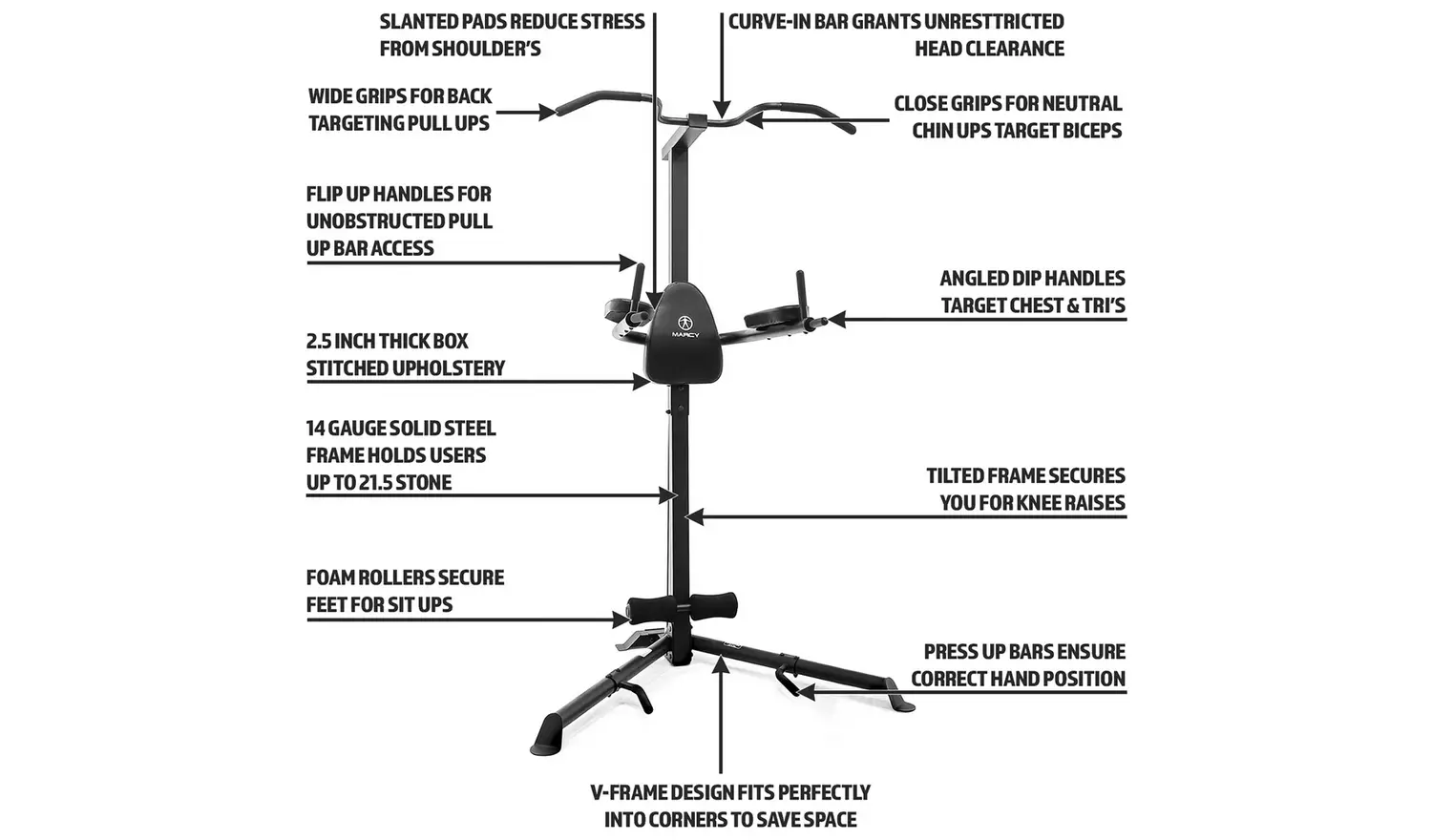 SLANTED PADS REDUCE STRESS FROM SHOULDER'S

CURVE-IN BAR GRANTS UNRESTTRICTED HEAD CLEARANCE

WIDE GRIPS FOR BACK TARGETING PULL UPS

CLOSE GRIPS FOR NEUTRAL CHIN UPS TARGET BICEPS

FLIP UP HANDLES FOR UNOBSTRUCTED PULL UP BAR ACCESS

ANGLED DIP HANDLES TARGET CHEST & TRI'S

MARCY

2.5 INCH THICK BOX STITCHED UPHOLSTERY

14 GAUGE SOLID STEEL FRAME HOLDS USERS UP TO 21.5 STONE

TILTED FRAME SECURES YOU FOR KNEE RAISES

FOAM ROLLERS SECURE FEET FOR SIT UPS

PRESS UP BARS ENSURE CORRECT HAND POSITION

V-FRAME DESIGN FITS PERFECTLY INTO CORNERS TO SAVE SPACE