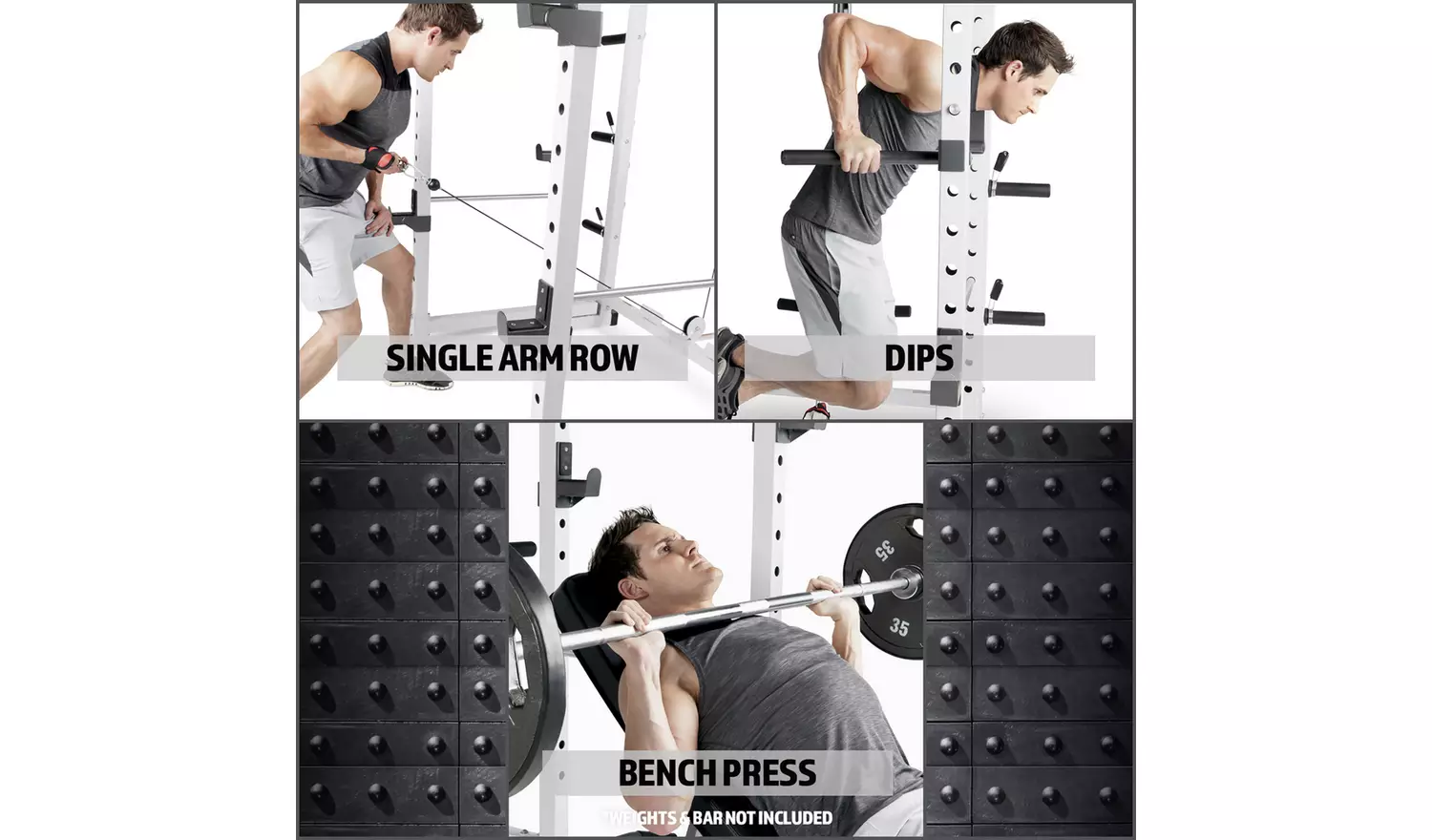 SINGLE ARM ROW

DIPS

35

35

BENCH PRESS

*WEIGHTS & BAR NOT INCLUDED